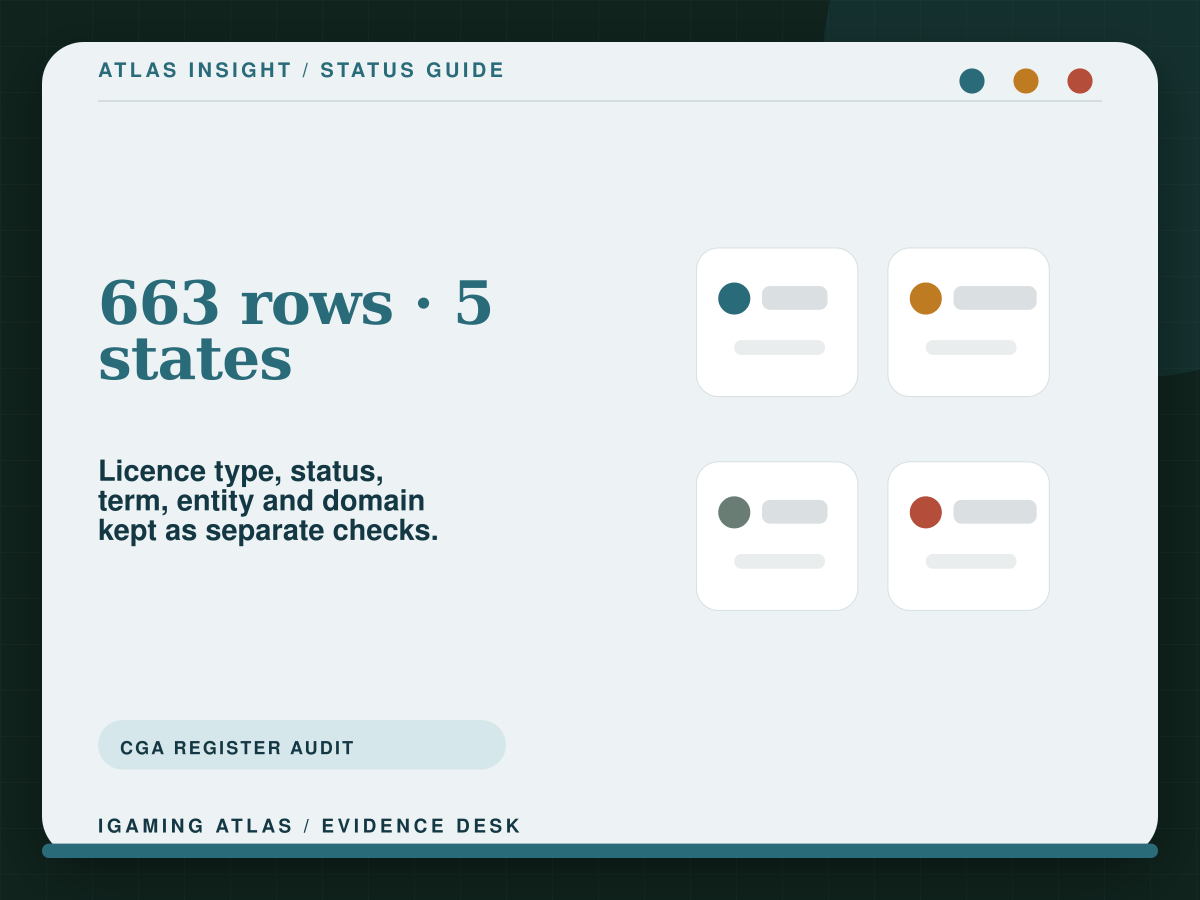 ATLAS INSIGHT / STATUS GUIDE

663 rows · 5 states

Licence type, status, term, entity and domain kept as separate checks.

CGA REGISTER AUDIT

IGAMING ATLAS / EVIDENCE DESK